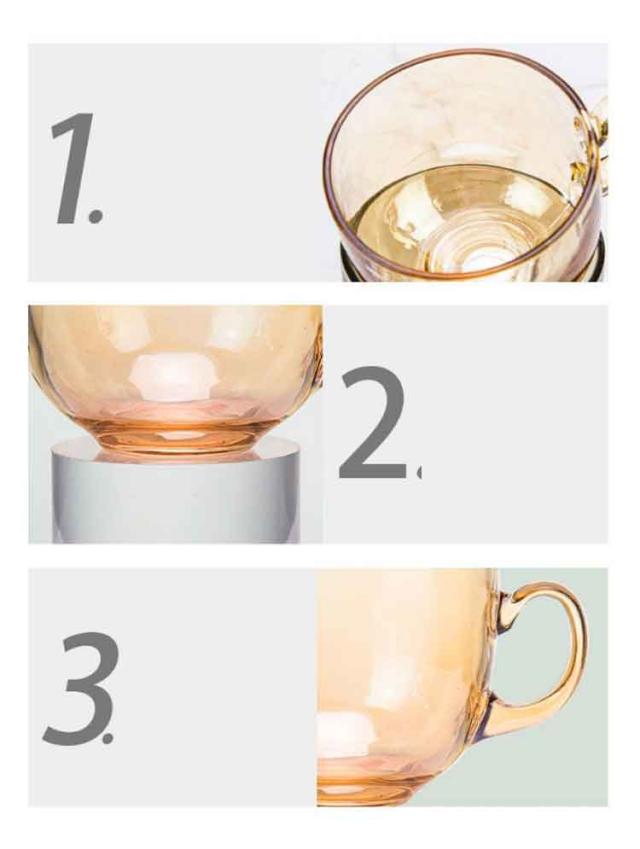 1.

2.

3.