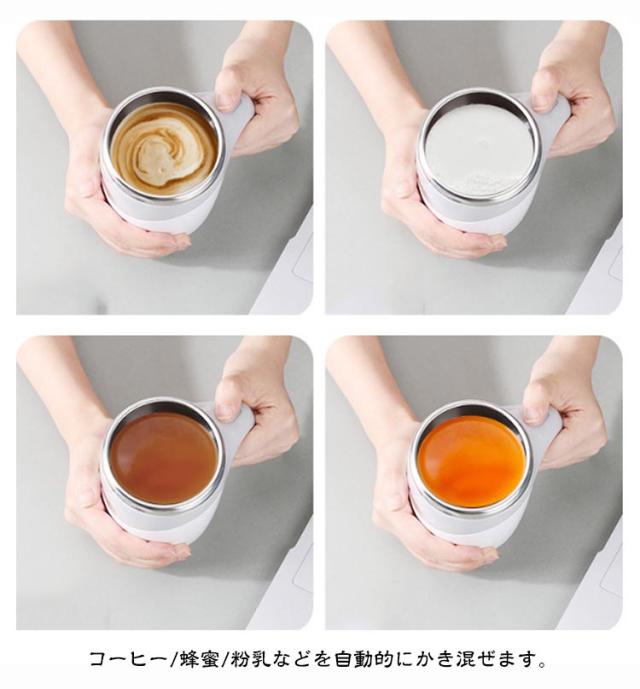 コーヒー/蜂蜜/粉乳などを自動的にかき混ぜます。