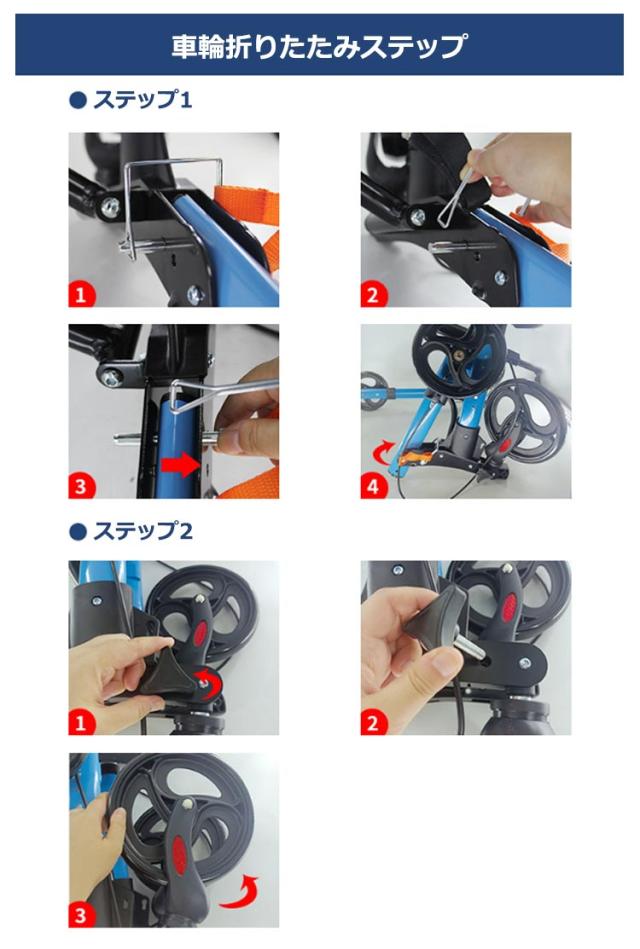 車輪折りたたみステップ

● ステップ1

1

2

3

4

● ステップ2

1

2

3