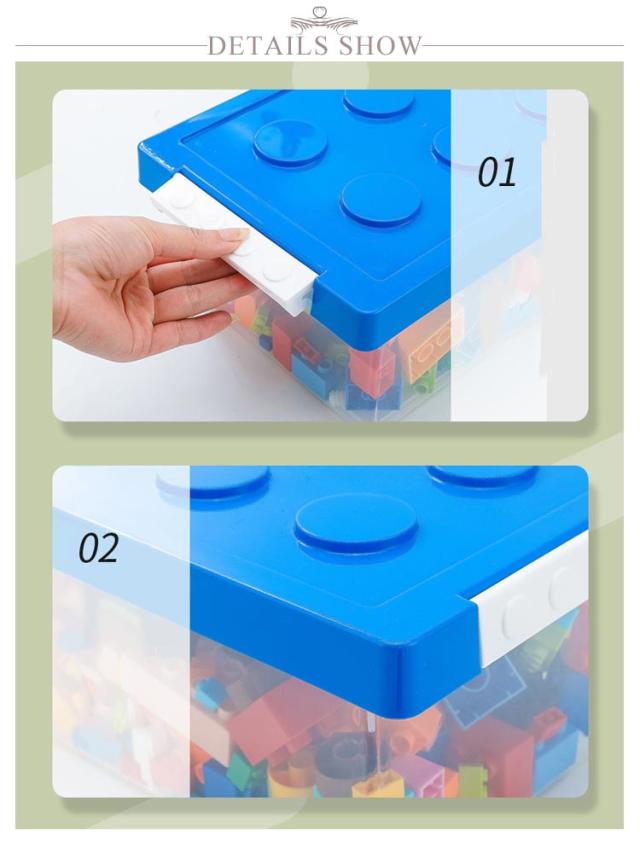 DETAILS SHOW

01

02