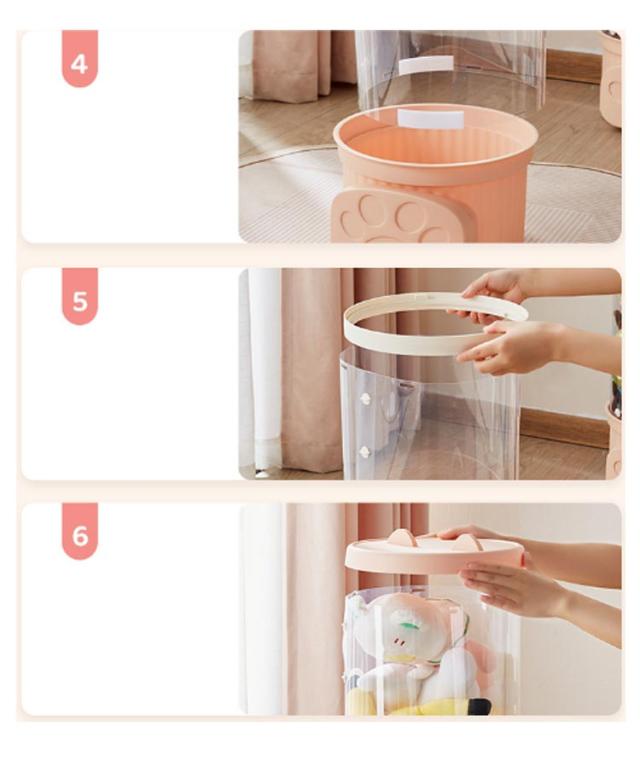 4

5

6