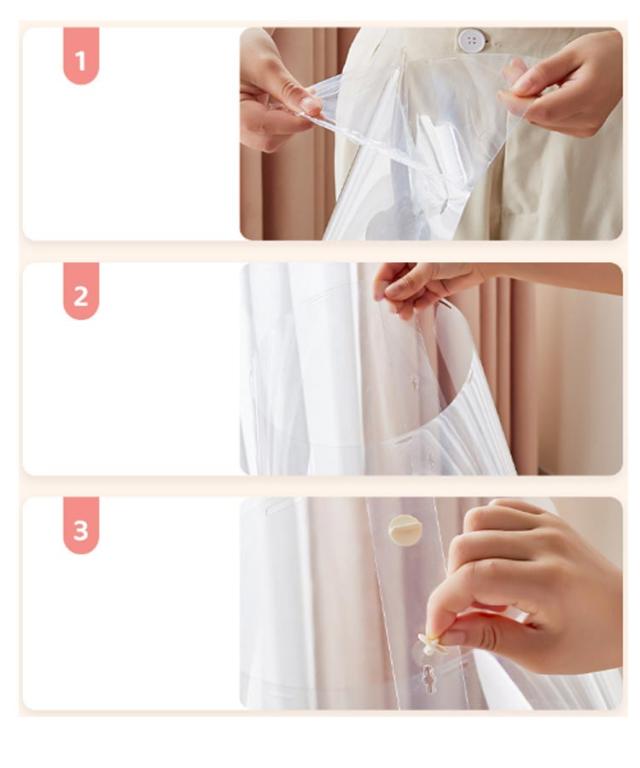 1

2

3