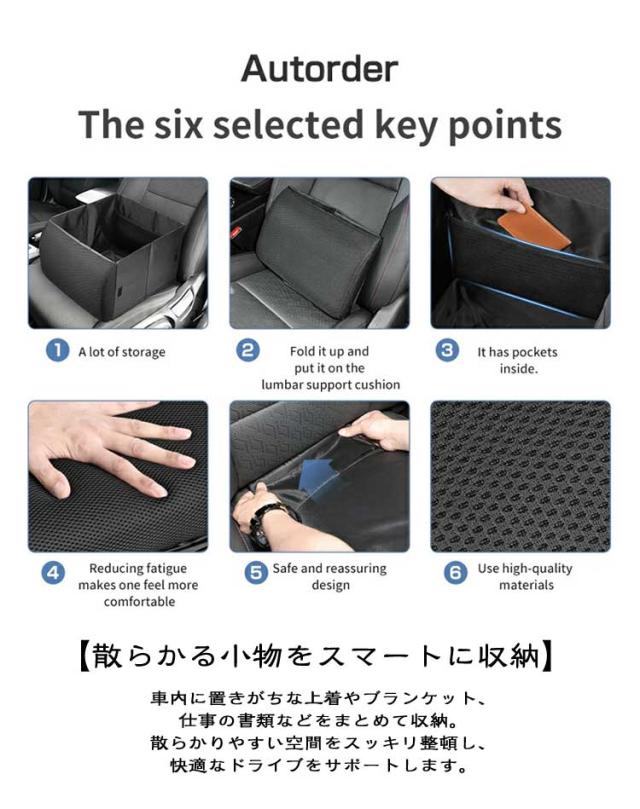 Autorder

The six selected key points

1 A lot of storage

2 Fold it up and put it on the lumbar support cushion

3 It has pockets inside.

4 Reducing fatigue makes one feel more comfortable

5 Safe and reassuring design

6 Use high-quality materials

【散らかる小物をスマートに収納】

車内に置きがちな上着やブランケット、
仕事の書類などをまとめて収納。
散らかりやすい空間をスッキリ整頓し、
快適なドライブをサポートします。