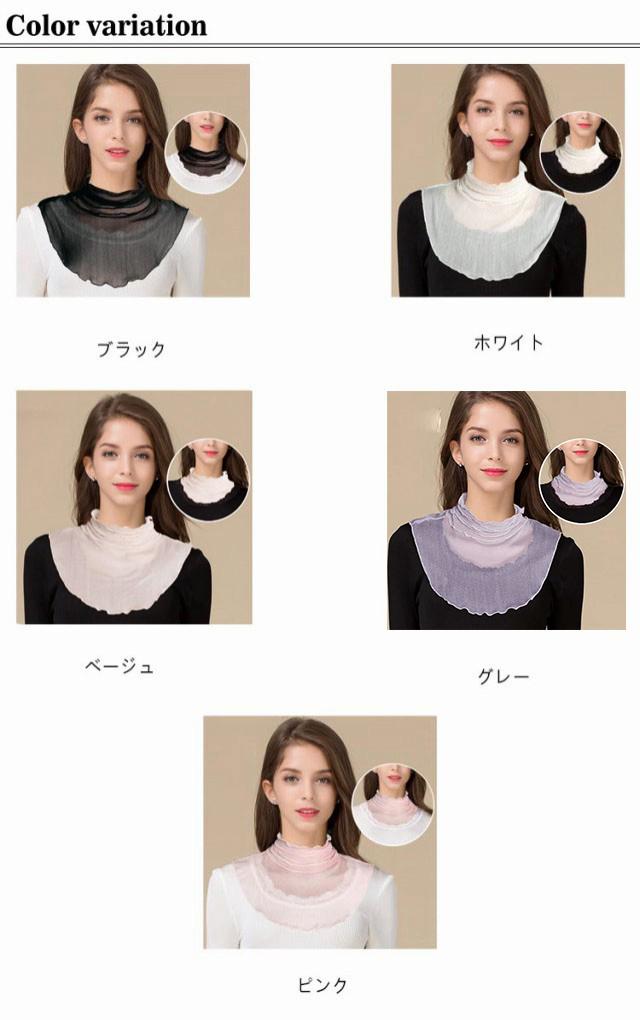 Color variation

ブラック

ホワイト

ベージュ

グレー

ピンク