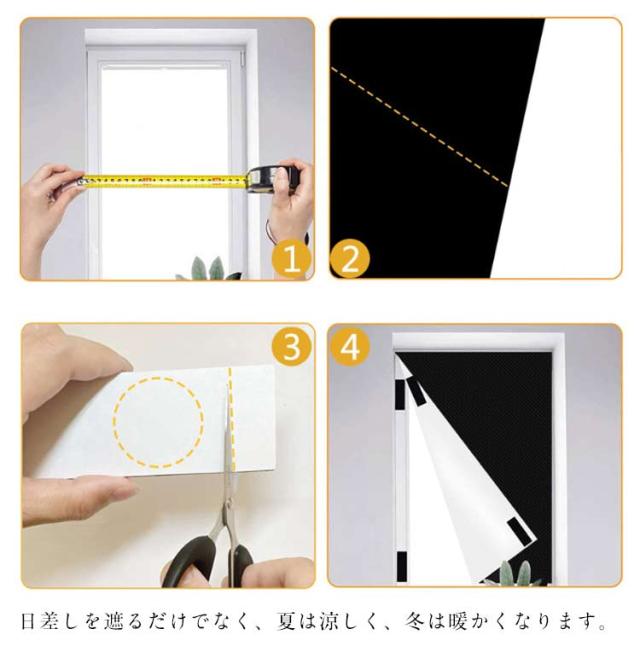 1

2

3

4

日差しを遮るだけでなく、夏は涼しく、冬は暖かくなります。