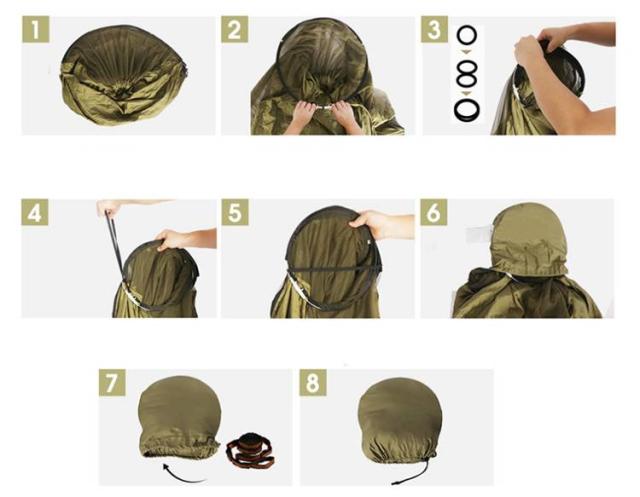 1

2

3

4

5

6

7

8