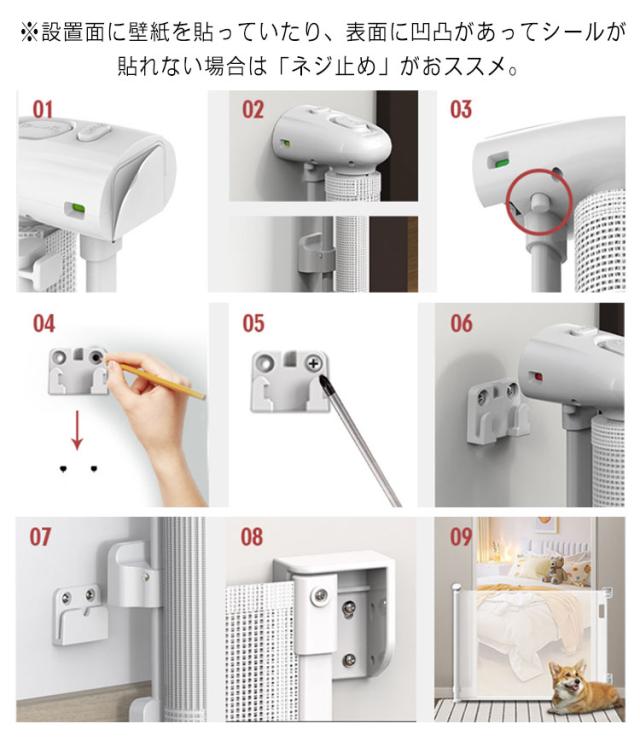 ※設置面に壁紙を貼っていたり、表面に凹凸があってシールが貼れない場合は「ネジ止め」がおススメ。

01

02

03

04

05

06

07

08

09