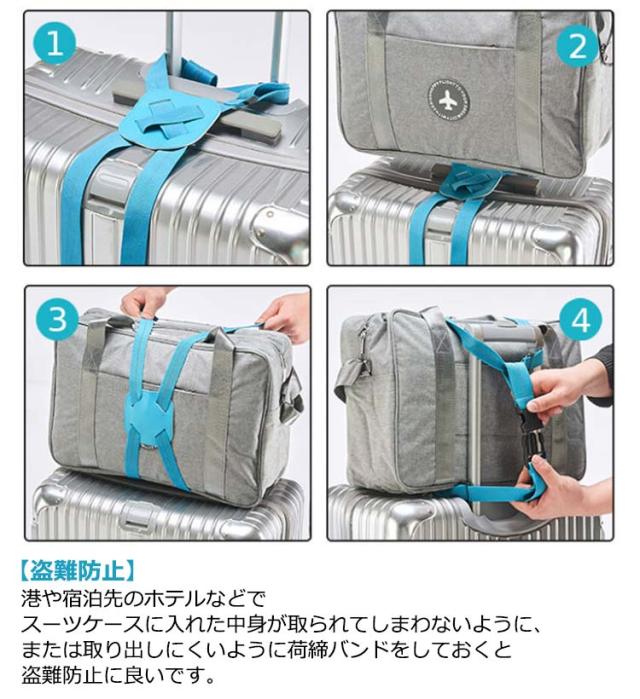 1

2

3

4

【盗難防止】
港や宿泊先のホテルなどで
スーツケースに入れた中身が取られてしまわないように、
または取り出しにくいように荷締バンドをしておくと
盗難防止に良いです。