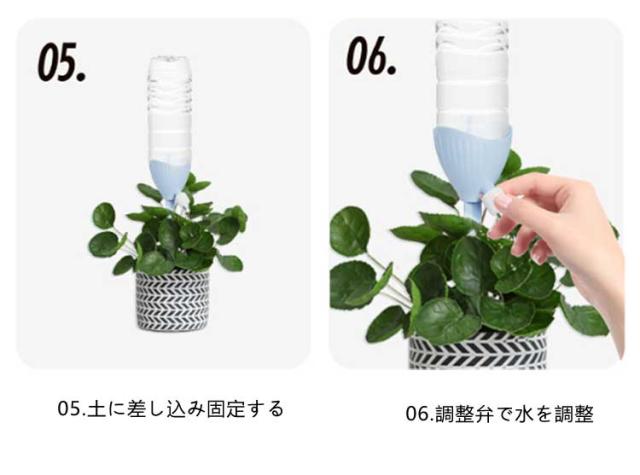 05.

06.

05.土に差し込み固定する

06.調整弁で水を調整