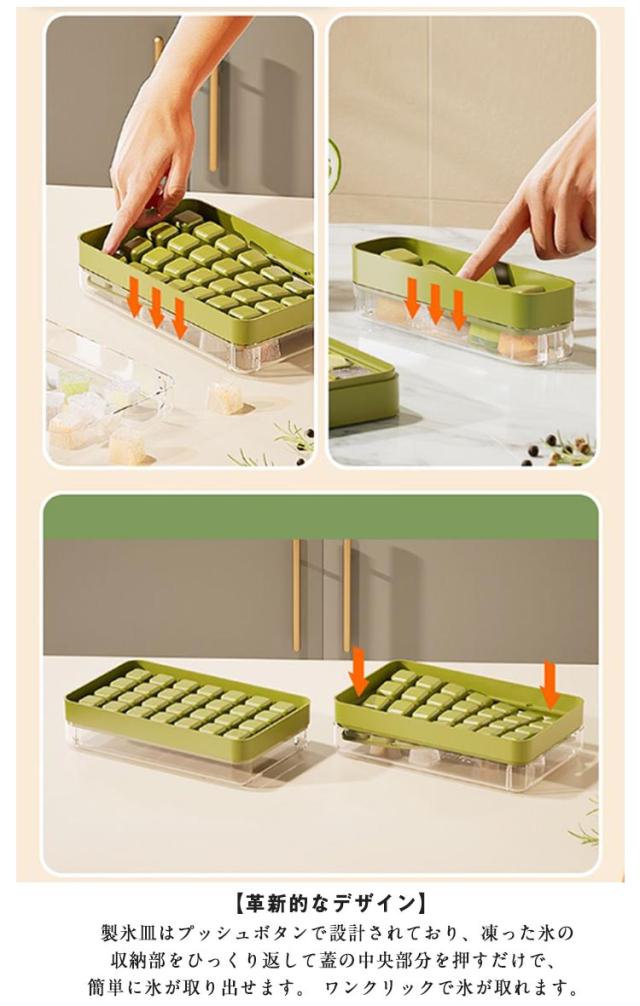 【革新的なデザイン】

製氷皿はプッシュボタンで設計されており、凍った氷の収納部をひっくり返して蓋の中央部分を押すだけで、簡単に氷が取り出せます。 ワンクリックで氷が取れます。