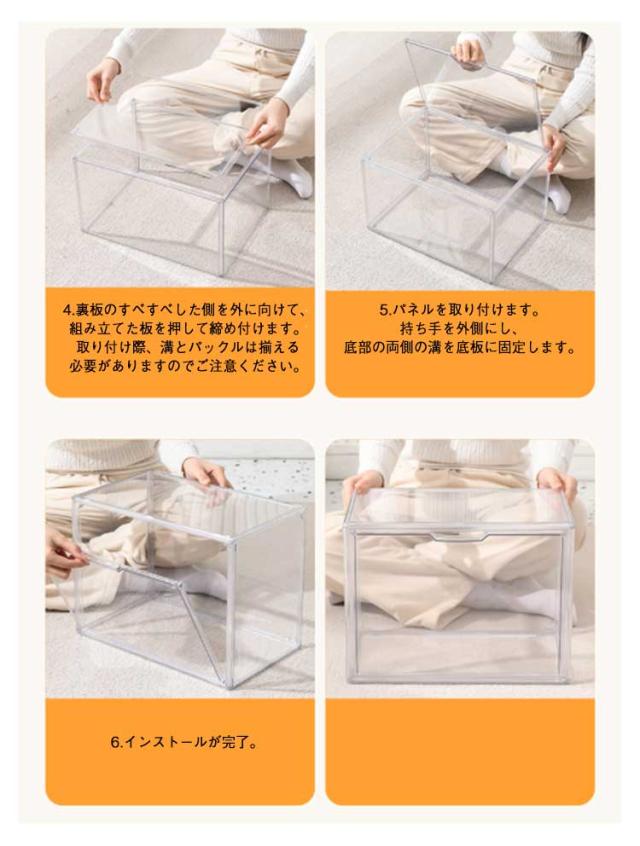 4.裏板のすべすべした側を外に向けて、組み立てた板を押して締め付けます。取り付け際、溝とバックルは揃える必要がありますのでご注意ください。

5.パネルを取り付けます。持ち手を外側にし、底部の両側の溝を底板に固定します。

6.インストールが完了。