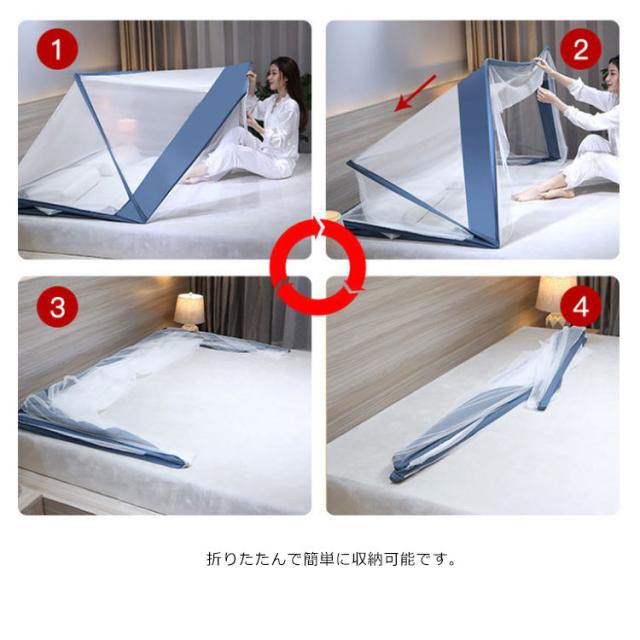 1

2

3

4

折りたたんで簡単に収納可能です。