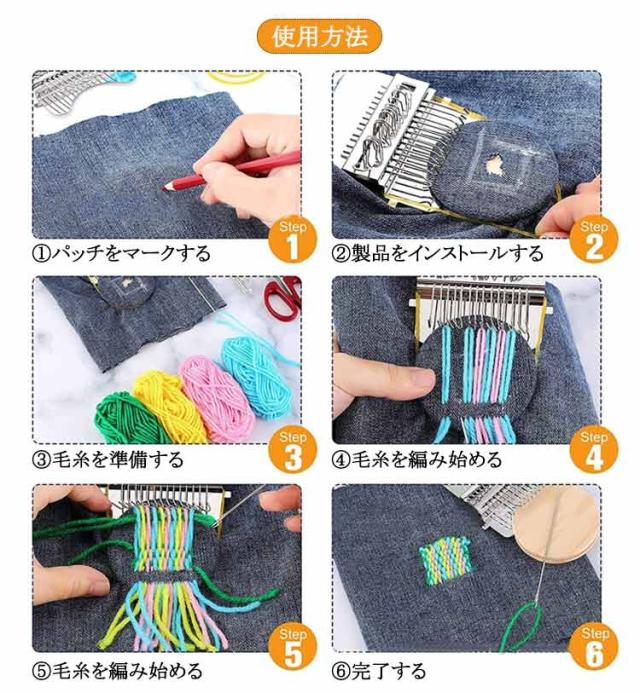 使用方法

Step 1
①パッチをマークする

Step 2
②製品をインストールする

Step 3
③毛糸を準備する

Step 4
④毛糸を編み始める

Step 5
⑤毛糸を編み始める

Step 6
⑥完了する