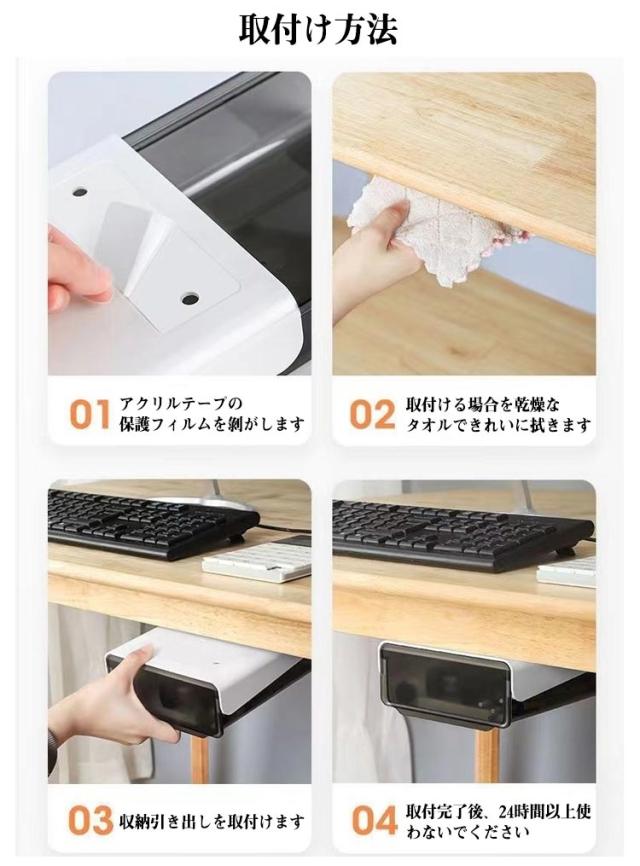 取付け方法

01 アクリルテープの保護フィルムを剥がします

02 取付ける場合を乾燥なタオルできれいに拭きます

03 収納引き出しを取付けます

04 取付完了後、24時間以上使わないでください