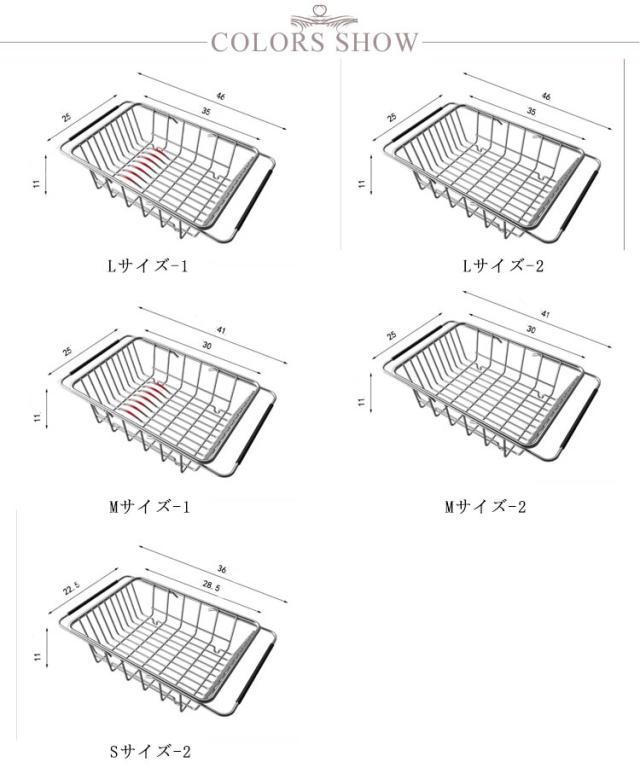 COLORS SHOW

25
46
35
11

Lサイズ-1

25
46
35
11

Lサイズ-2

25
41
30
11

Mサイズ-1

25
41
30
11

Mサイズ-2

22.5
36
28.5
11

Sサイズ-2