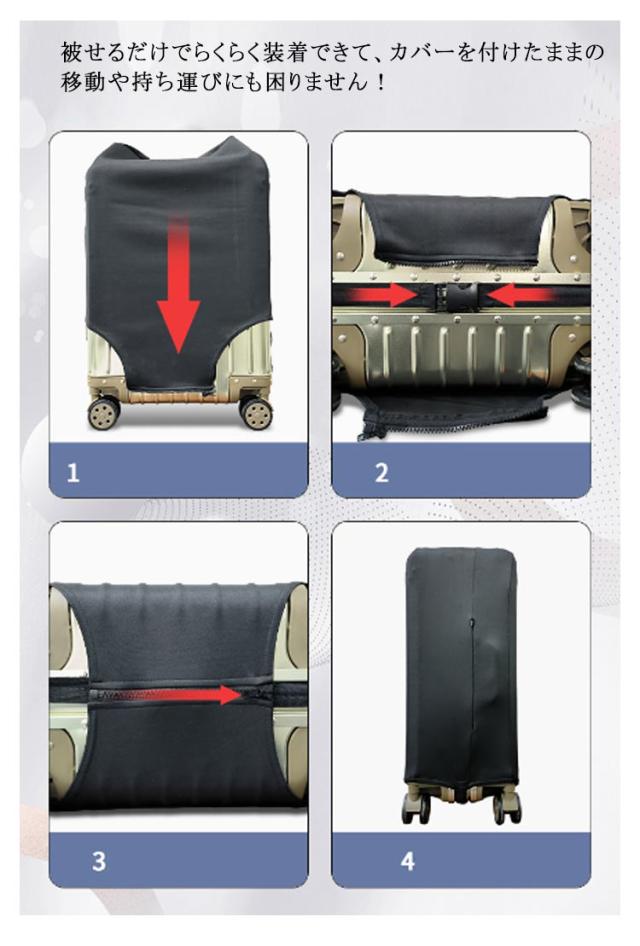 被せるだけでらくらく装着できて、カバーを付けたままの移動や持ち運びにも困りません！

1

2

3

4