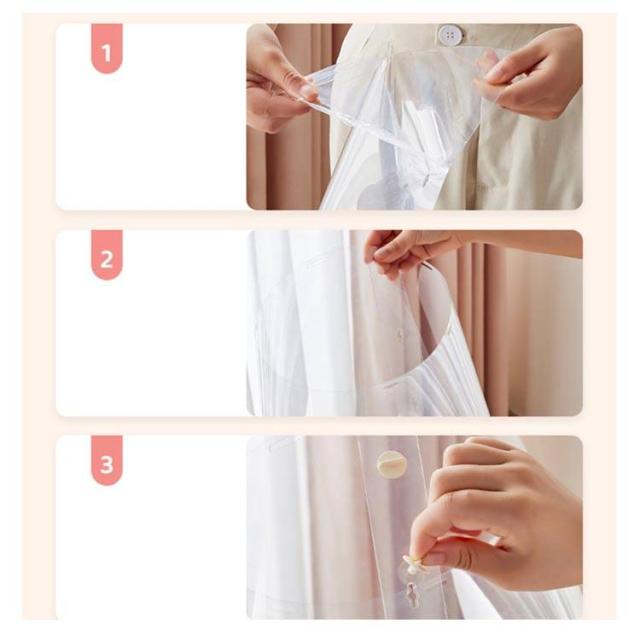 1

2

3