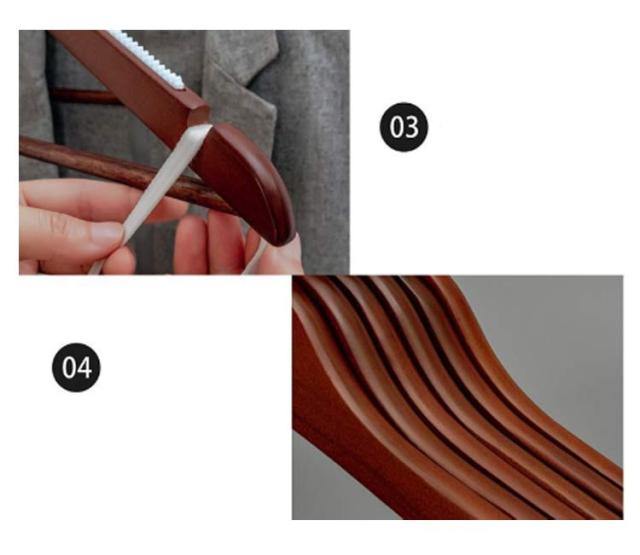 03

04