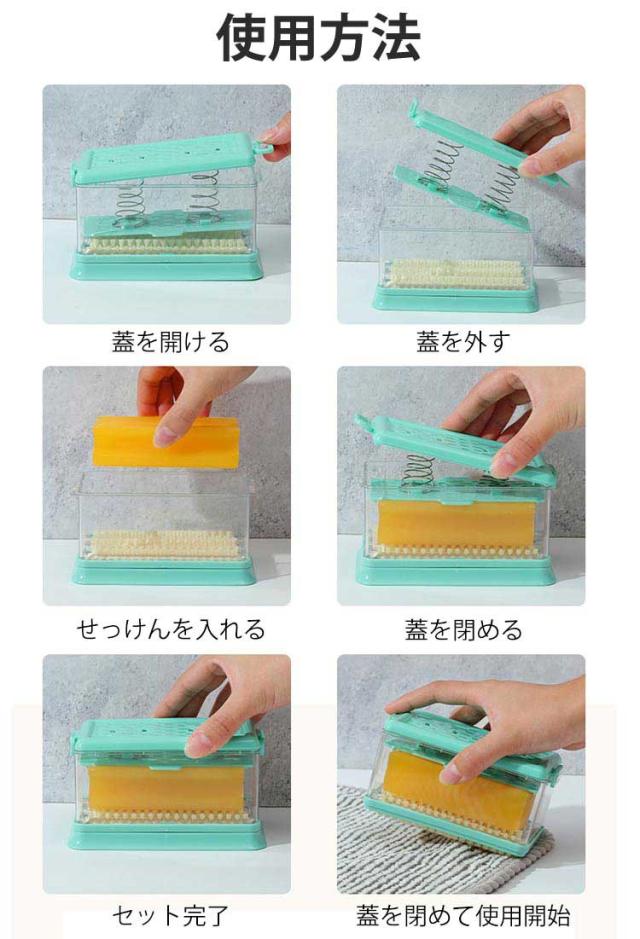 使用方法

蓋を開ける

蓋を外す

せっけんを入れる

蓋を閉める

セット完了

蓋を閉めて使用開始