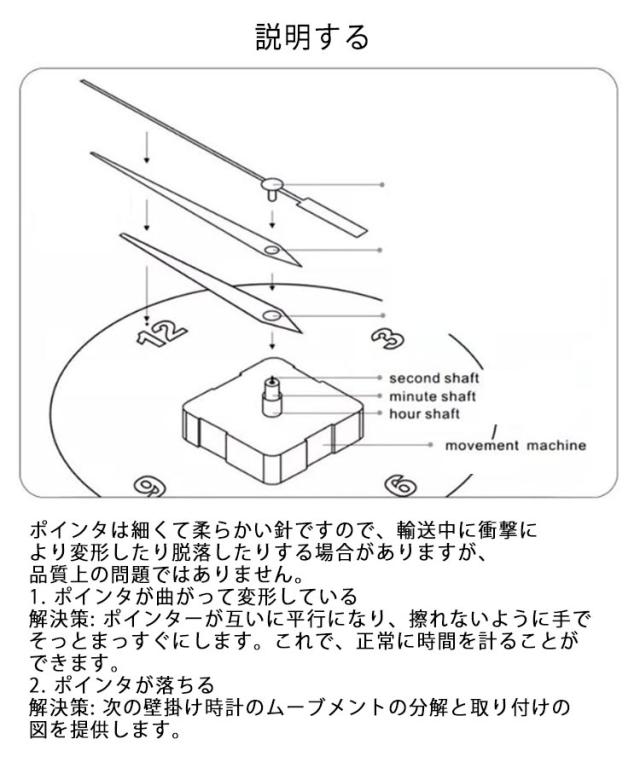 説明する

12

3

9

6

second shaft
minute shaft
hour shaft

movement machine

ポインタは細くて柔らかい針ですので、輸送中に衝撃により変形したり脱落したりする場合がありますが、品質上の問題ではありません。
1. ポインタが曲がって変形している
解決策: ポインターが互いに平行になり、擦れないように手でそっとまっすぐにします。これで、正常に時間を計ることができます。
2. ポインタが落ちる
解決策: 次の壁掛け時計のムーブメントの分解と取り付けの図を提供します。