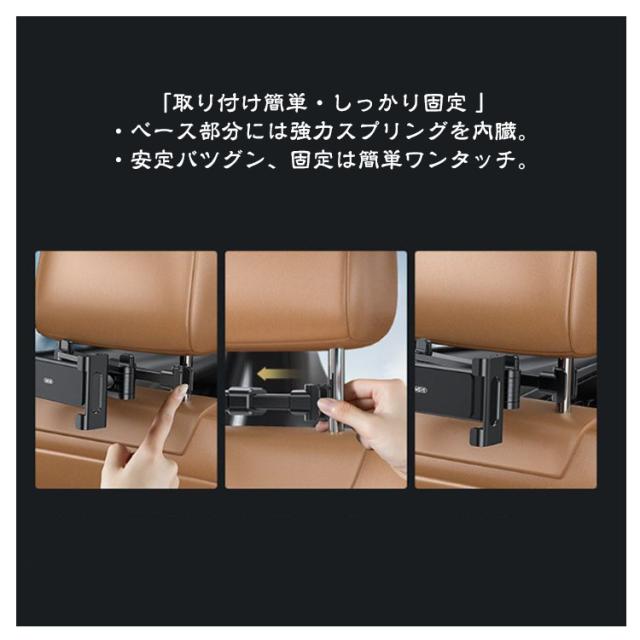 「取り付け簡単・しっかり固定 」
・ベース部分には強力スプリングを内臓。
・安定バツグン、固定は簡単ワンタッチ。