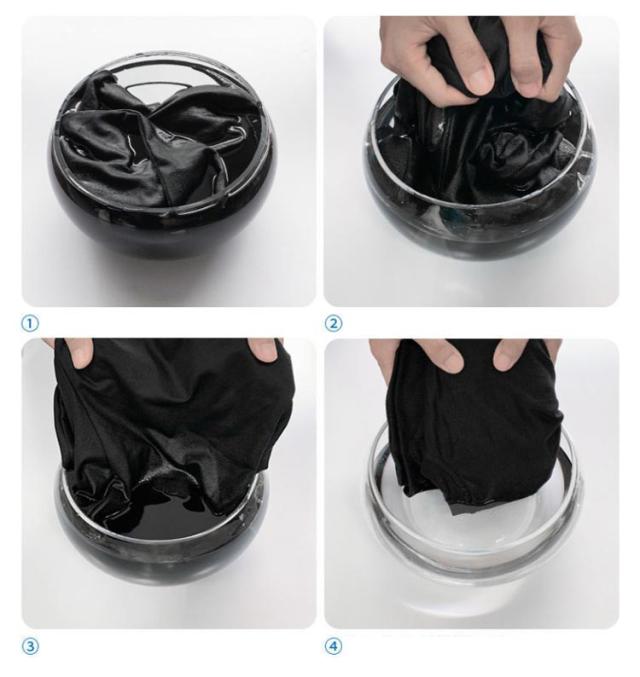 ①

②

③

④