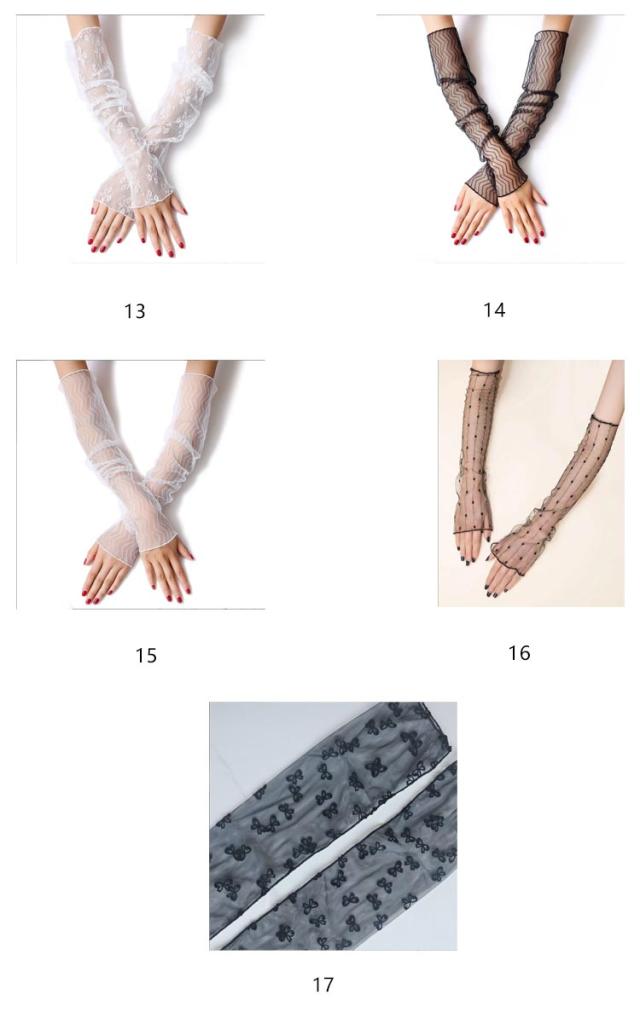 13

14

15

16

17