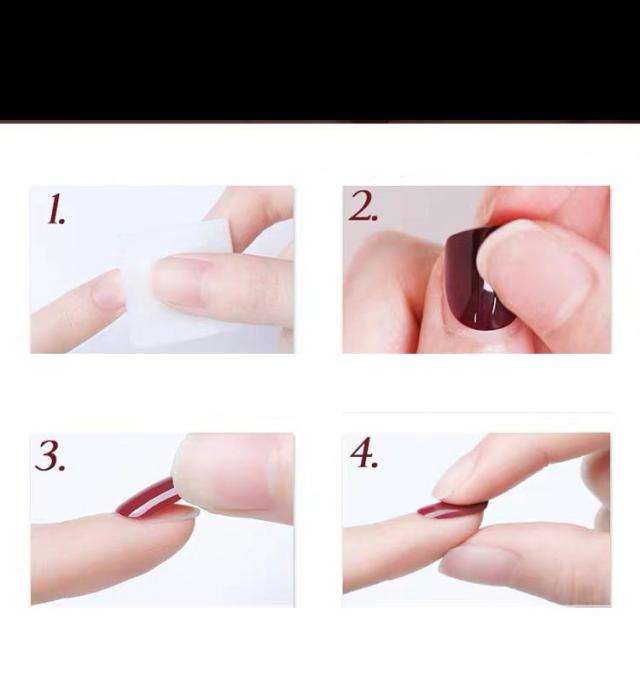 1.

2.

3.

4.