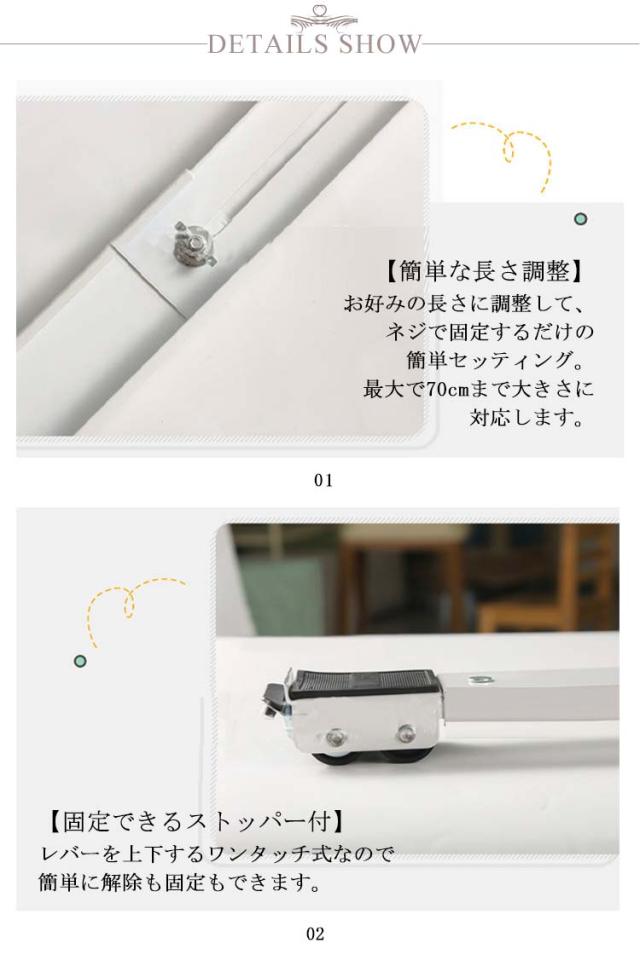 DETAILS SHOW

【簡単な長さ調整】
お好みの長さに調整して、ネジで固定するだけの簡単セッティング。最大で70cmまで大きさに対応します。

01

【固定できるストッパー付】
レバーを上下するワンタッチ式なので簡単に解除も固定もできます。

02