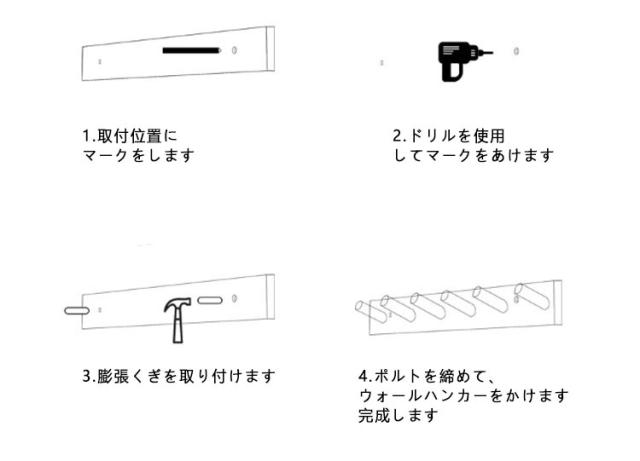 1.取付位置に
マークをします

2.ドリルを使用
してマークをあけます

3.膨張くぎを取り付けます

4.ボルトを締めて、
ウォールハンカーをかけます
完成します