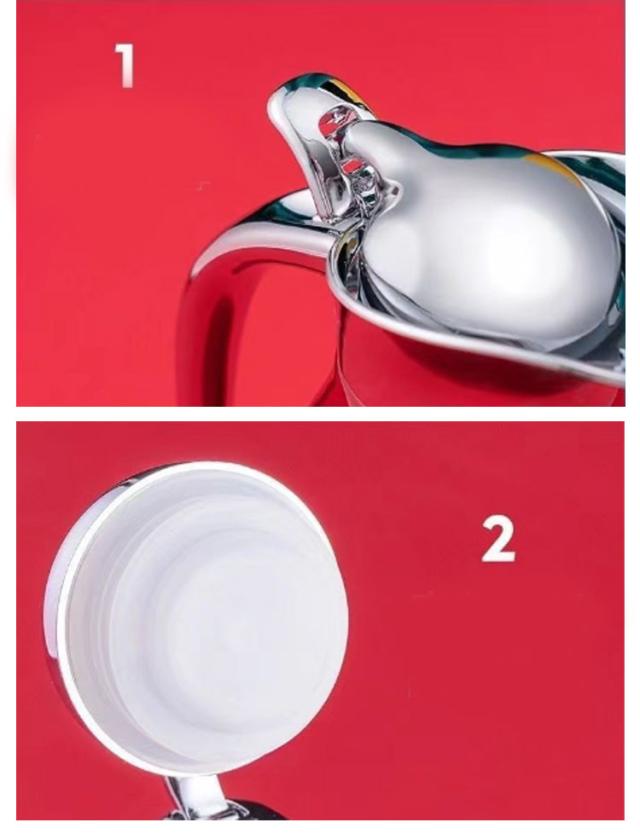 1

2