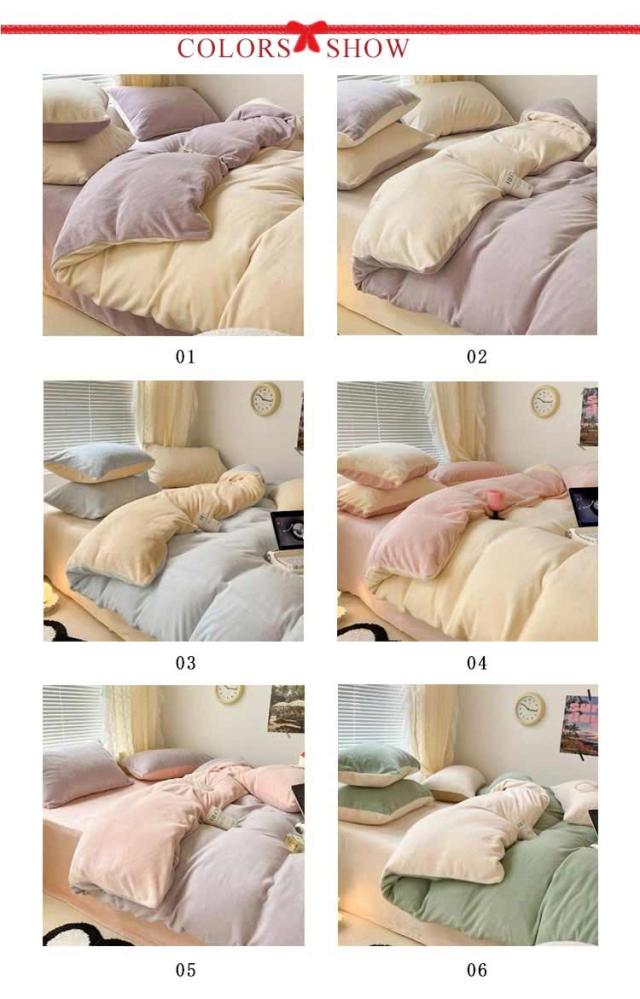 COLORS SHOW

01

02

03

04

05

06