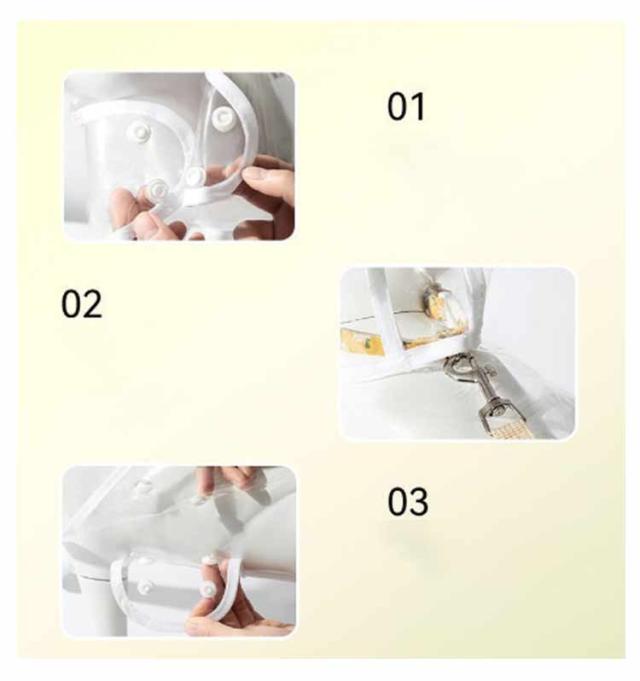 01

02

03