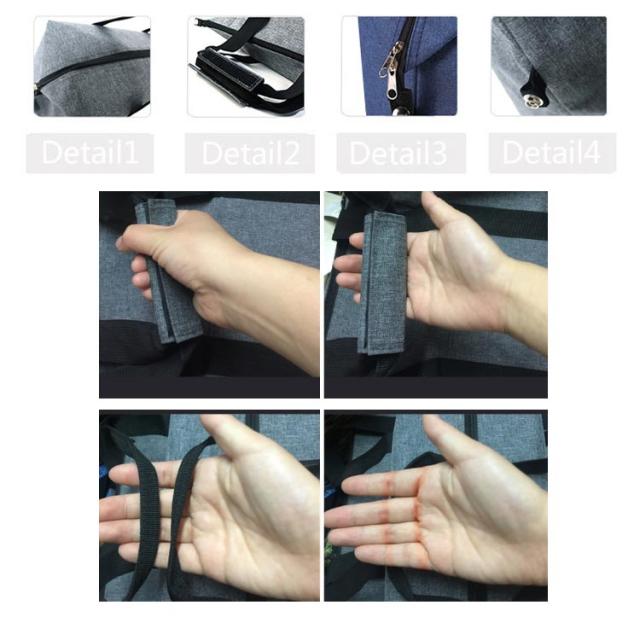 Detail1 Detail2 Detail3 Detail4