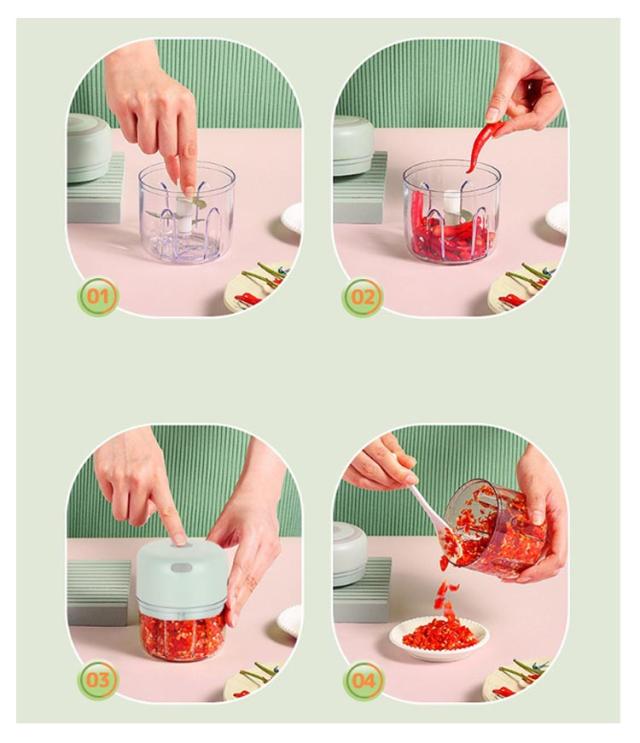 01

02

03

04