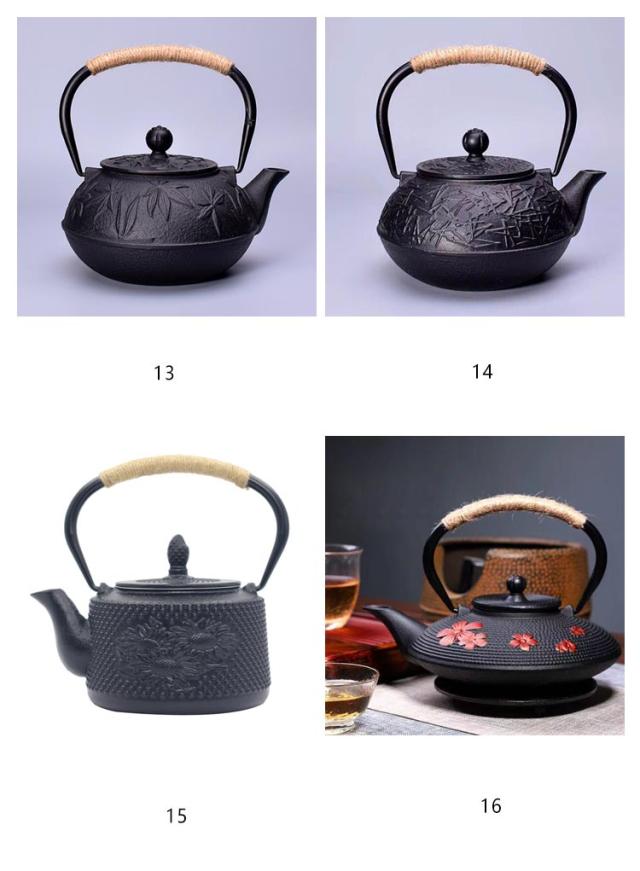 13

14

15

16