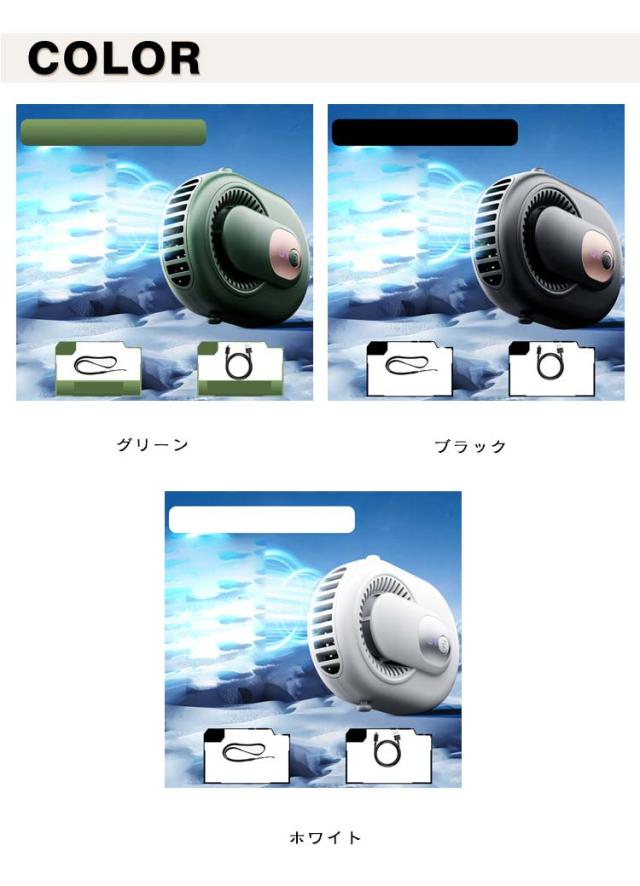 COLOR

グリーン

ブラック

ホワイト