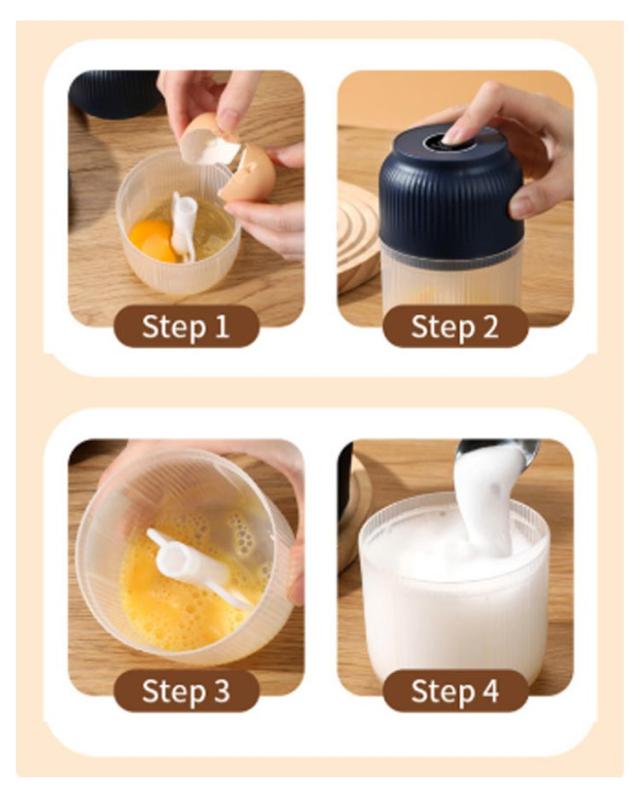 Step 1

Step 2

Step 3

Step 4