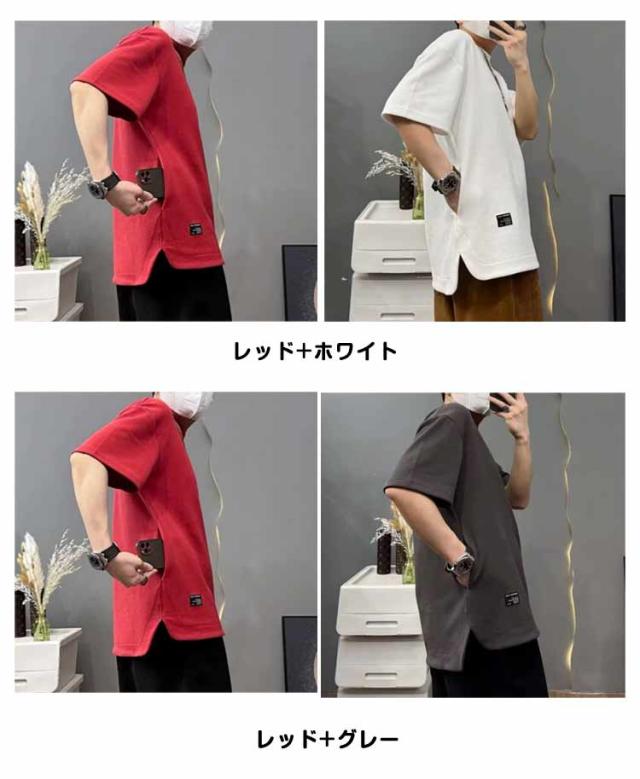 レッド+ホワイト

レッド+グレー