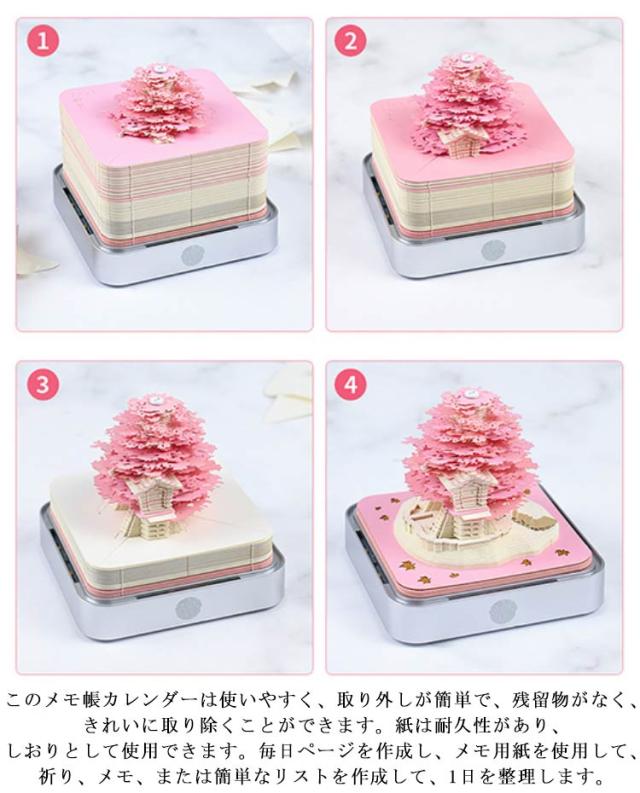 1

2

3

4

このメモ帳カレンダーは使いやすく、取り外しが簡単で、残留物がなく、きれいに取り除くことができます。紙は耐久性があり、しおりとして使用できます。毎日ページを作成し、メモ用紙を使用して、祈り、メモ、または簡単なリストを作成して、1日を整理します。