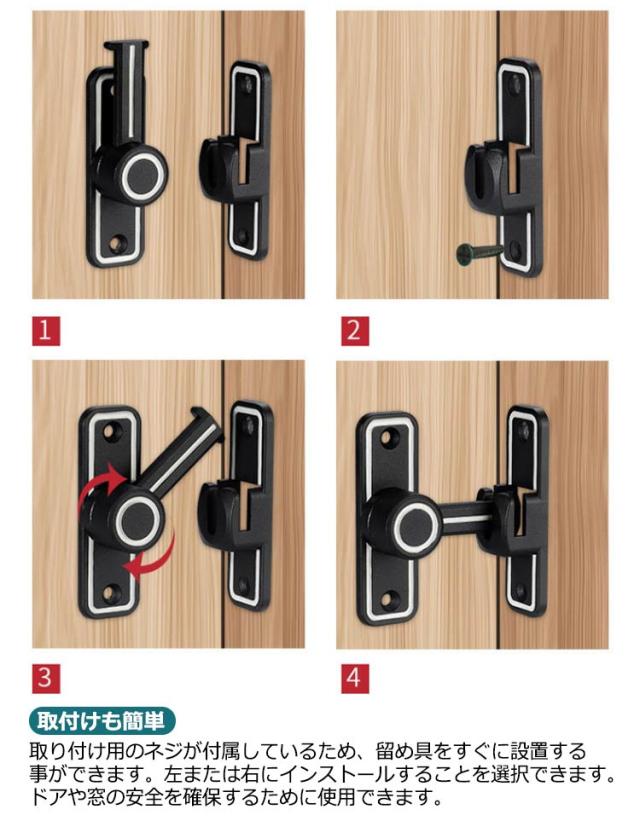 1

2

3

4

取付けも簡単

取り付け用のネジが付属しているため、留め具をすぐに設置する事ができます。左または右にインストールすることを選択できます。ドアや窓の安全を確保するために使用できます。