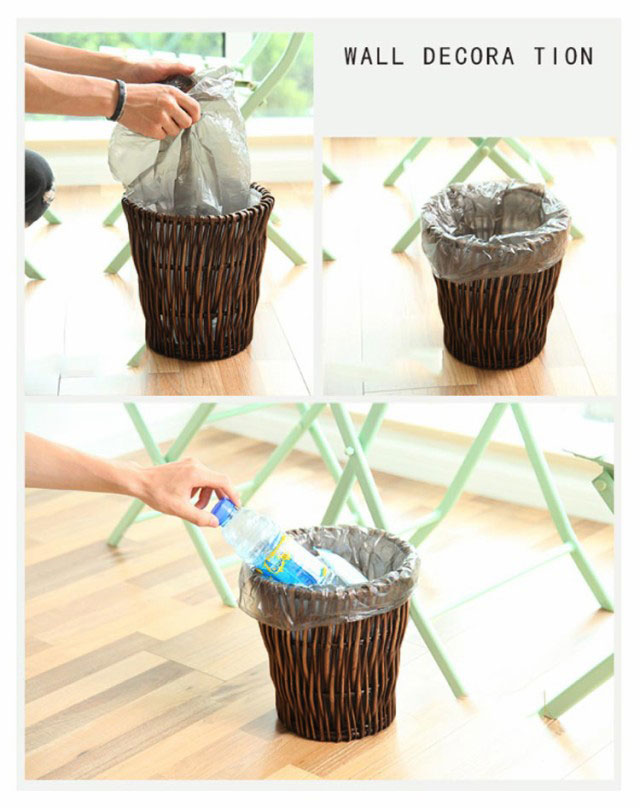 WALL DECORA TION