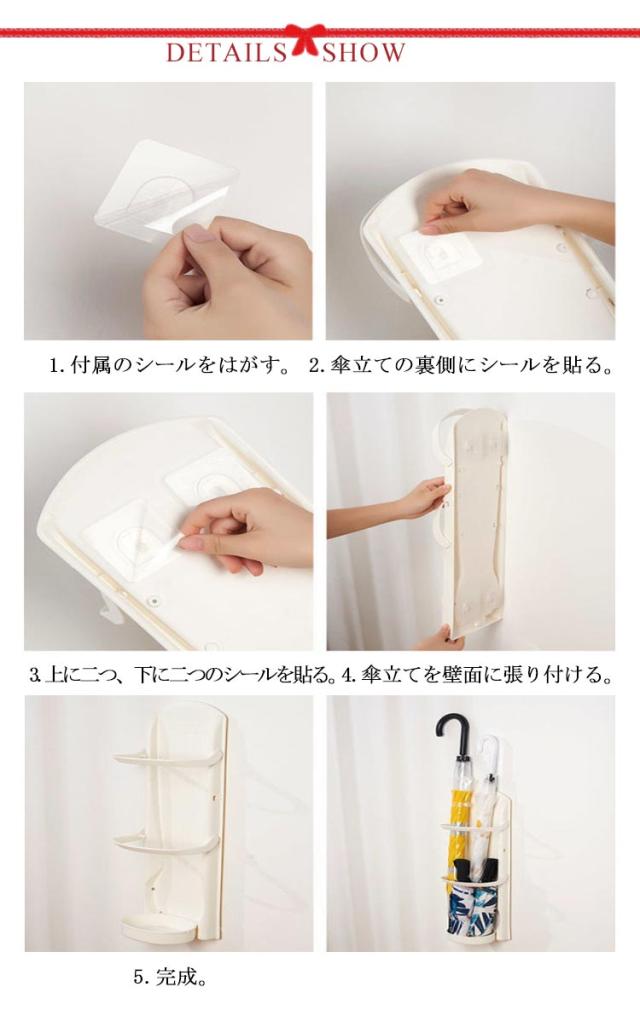 DETAILS SHOW

1. 付属のシールをはがす。

2. 傘立ての裏側にシールを貼る。

3. 上に二つ、下に二つのシールを貼る。

4. 傘立てを壁面に張り付ける。

5. 完成。