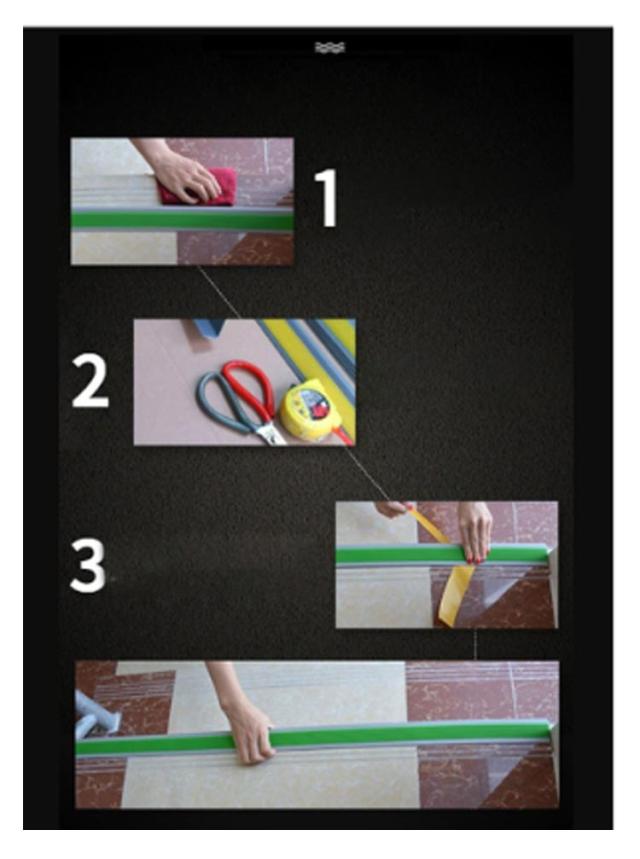 1

2

3