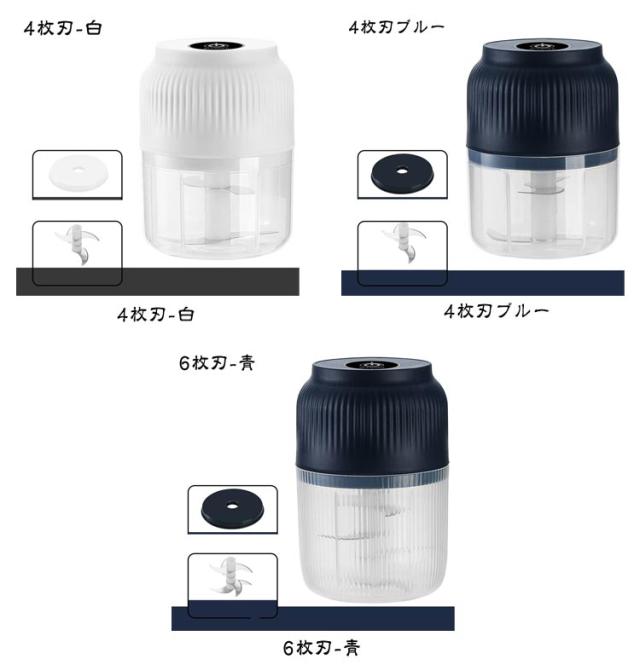 4枚刃-白

4枚刃-白

4枚刃ブルー

4枚刃ブルー

6枚刃-青

6枚刃-青