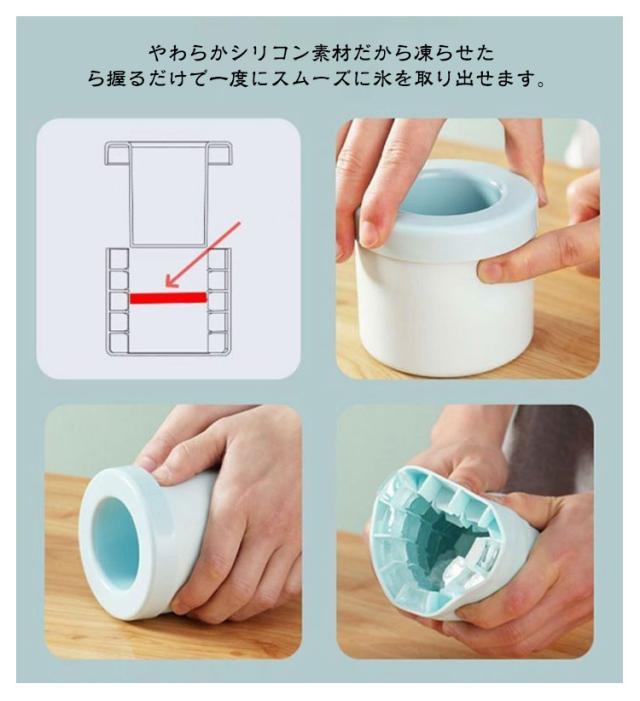 やわらかシリコン素材だから凍らせたら握るだけで一度にスムーズに氷を取り出せます。