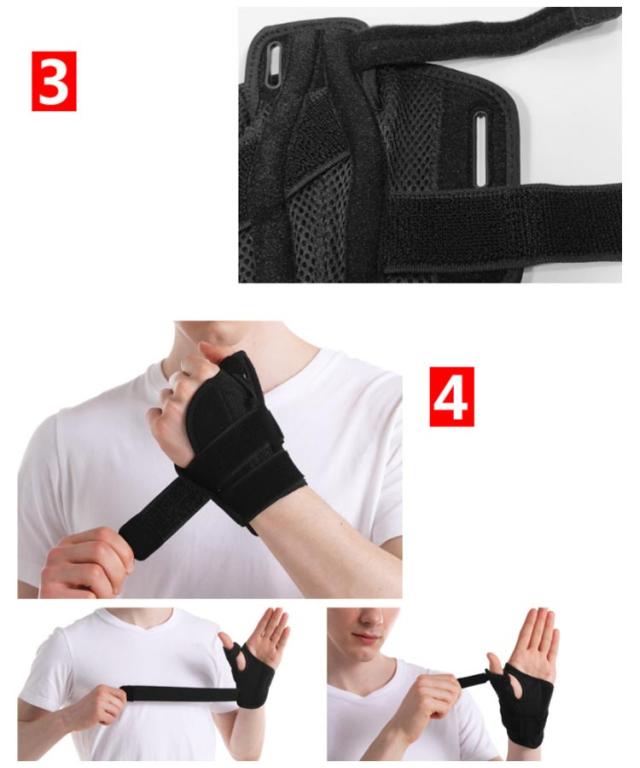 3

4