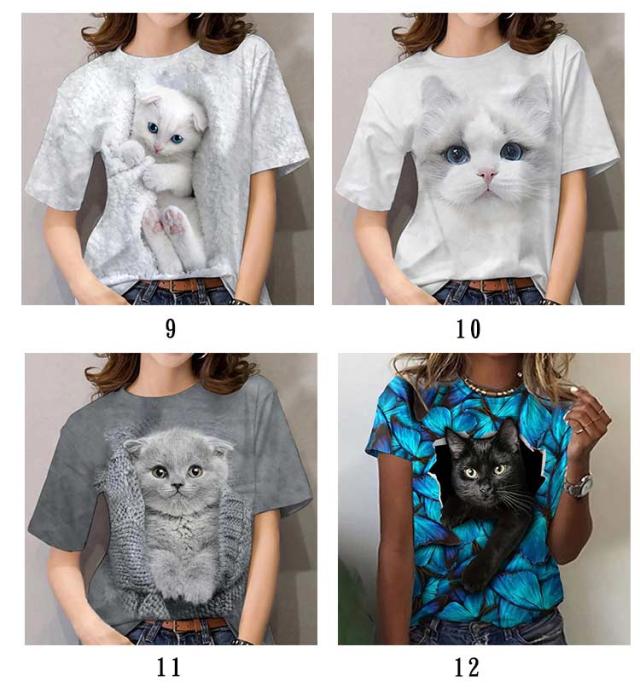 9

10

11

12