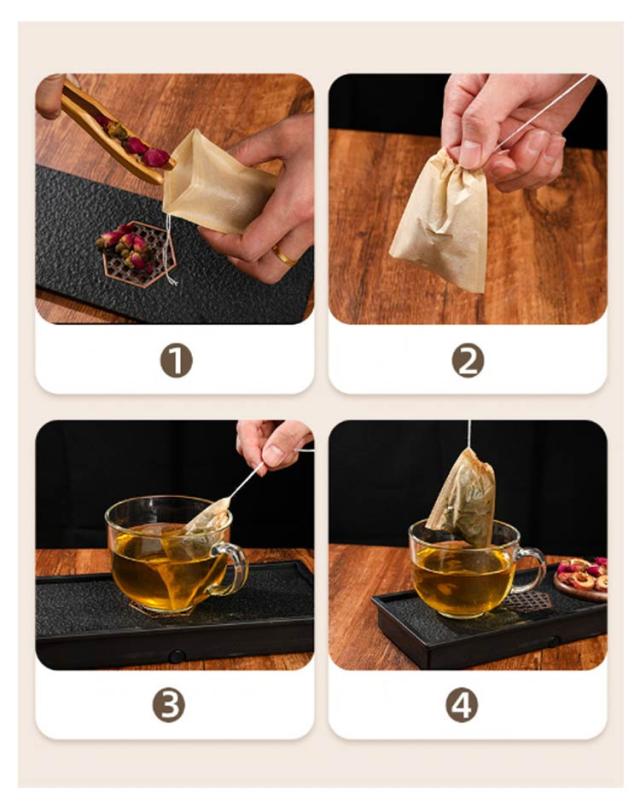 1

2

3

4