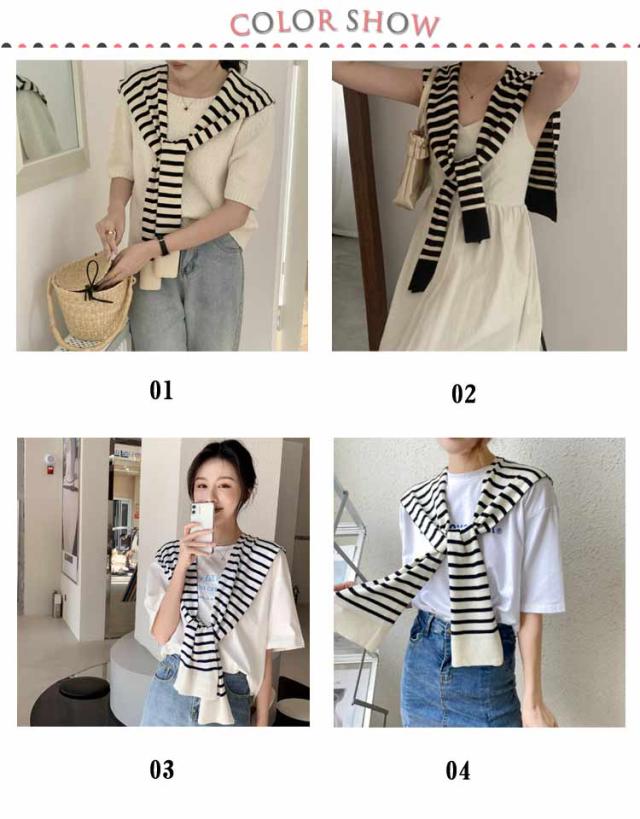 COLOR SHOW

01

02

03

04